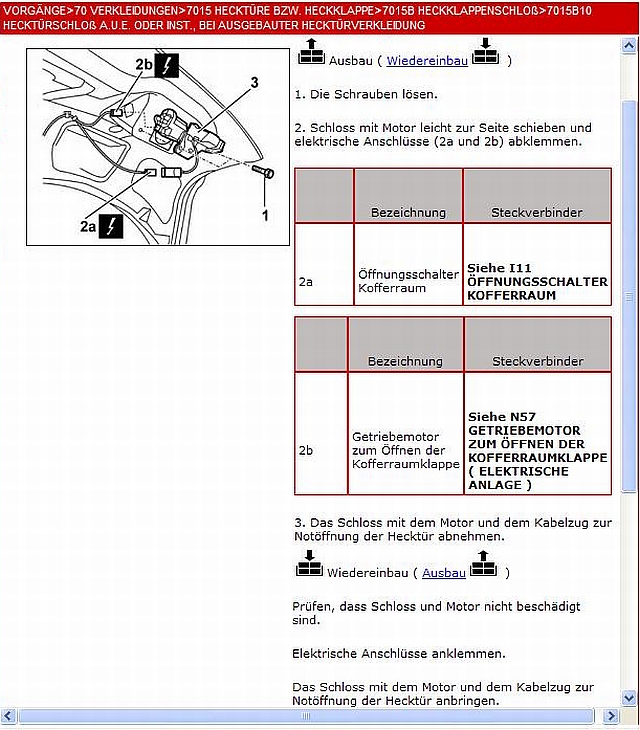 VORGÄNGE>70 VERKLEIDUNGEN>7015 HECKTÜRE BZW. HECKKLAPPE>7015B HECKKLAPPENSCHLOß>7015B10 HECKTÜRSCHLOß A.U.E. ODER INST., BEI AUSGEBAUTER HECKTÜRVERKLEIDUNG

2b
3
2a
1

Ausbau ( Wiedereinbau )

1. Die Schrauben lösen.

2. Schloss mit Motor leicht zur Seite schieben und elektrische Anschlüsse (2a und 2b) abklemmen.

| | Bezeichnung | Steckverbinder |
|---|---|---|
| 2a | Öffnungsschalter Kofferraum | Siehe I11 ÖFFNUNGSSCHALTER KOFFERRAUM |

| | Bezeichnung | Steckverbinder |
|---|---|---|
| 2b | Getriebemotor zum Öffnen der Kofferraumklappe | Siehe N57 GETRIEBEMOTOR ZUM ÖFFNEN DER KOFFERRAUMKLAPPE ( ELEKTRISCHE ANLAGE ) |

3. Das Schloss mit dem Motor und dem Kabelzug zur Notöffnung der Hecktür abnehmen.

Wiedereinbau ( Ausbau )

Prüfen, dass Schloss und Motor nicht beschädigt sind.

Elektrische Anschlüsse anklemmen.

Das Schloss mit dem Motor und dem Kabelzug zur Notöffnung der Hecktür anbringen.