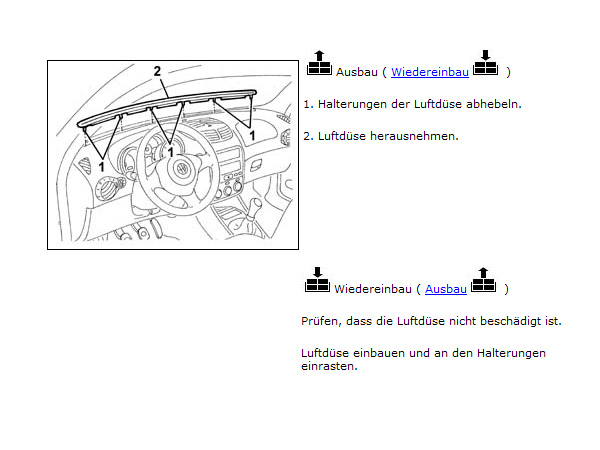 2

1

1

1

Ausbau ( Wiedereinbau )

1. Halterungen der Luftdüse abhebeln.

2. Luftdüse herausnehmen.

Wiedereinbau ( Ausbau )

Prüfen, dass die Luftdüse nicht beschädigt ist.

Luftdüse einbauen und an den Halterungen einrasten.